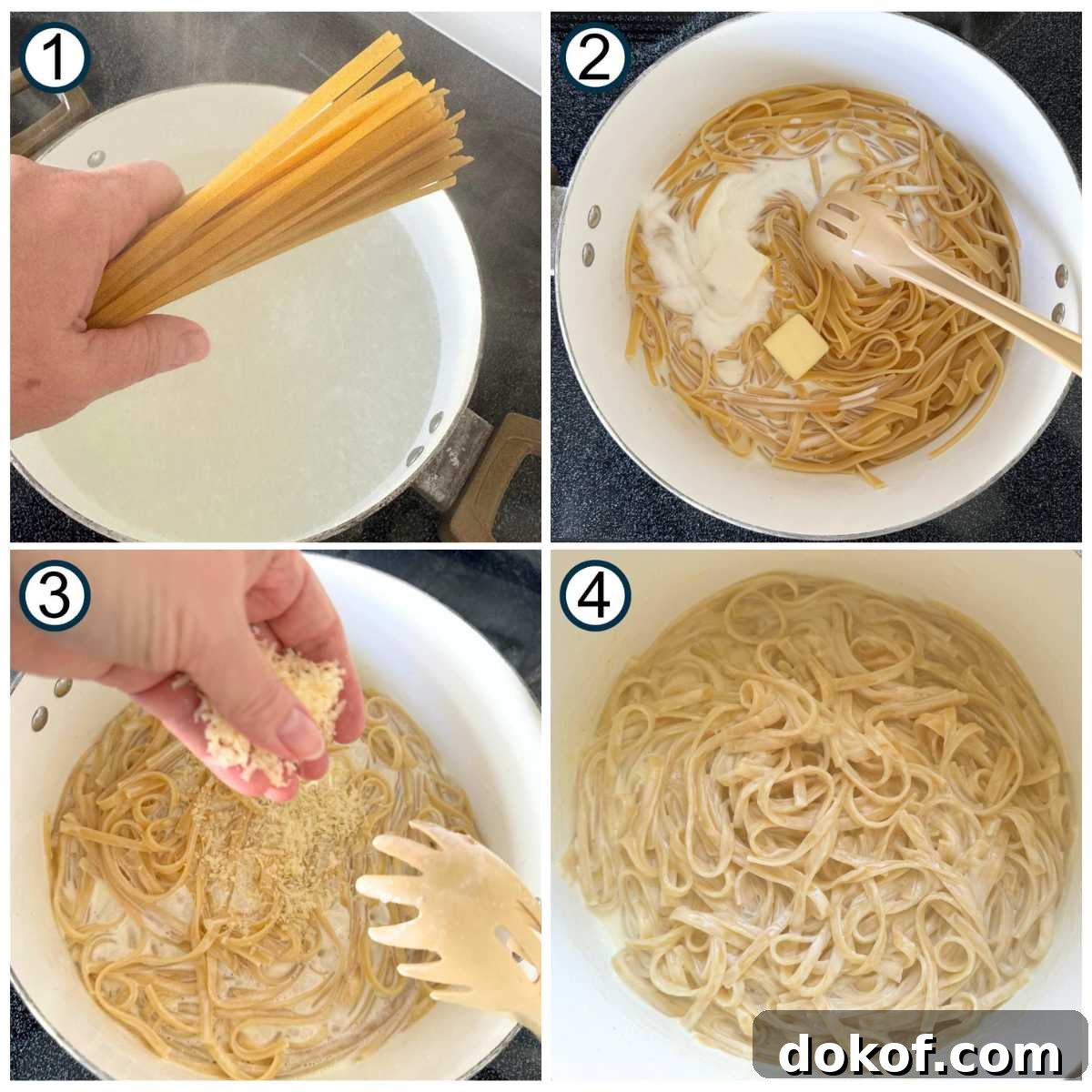 1

2

3

4

dokof.com