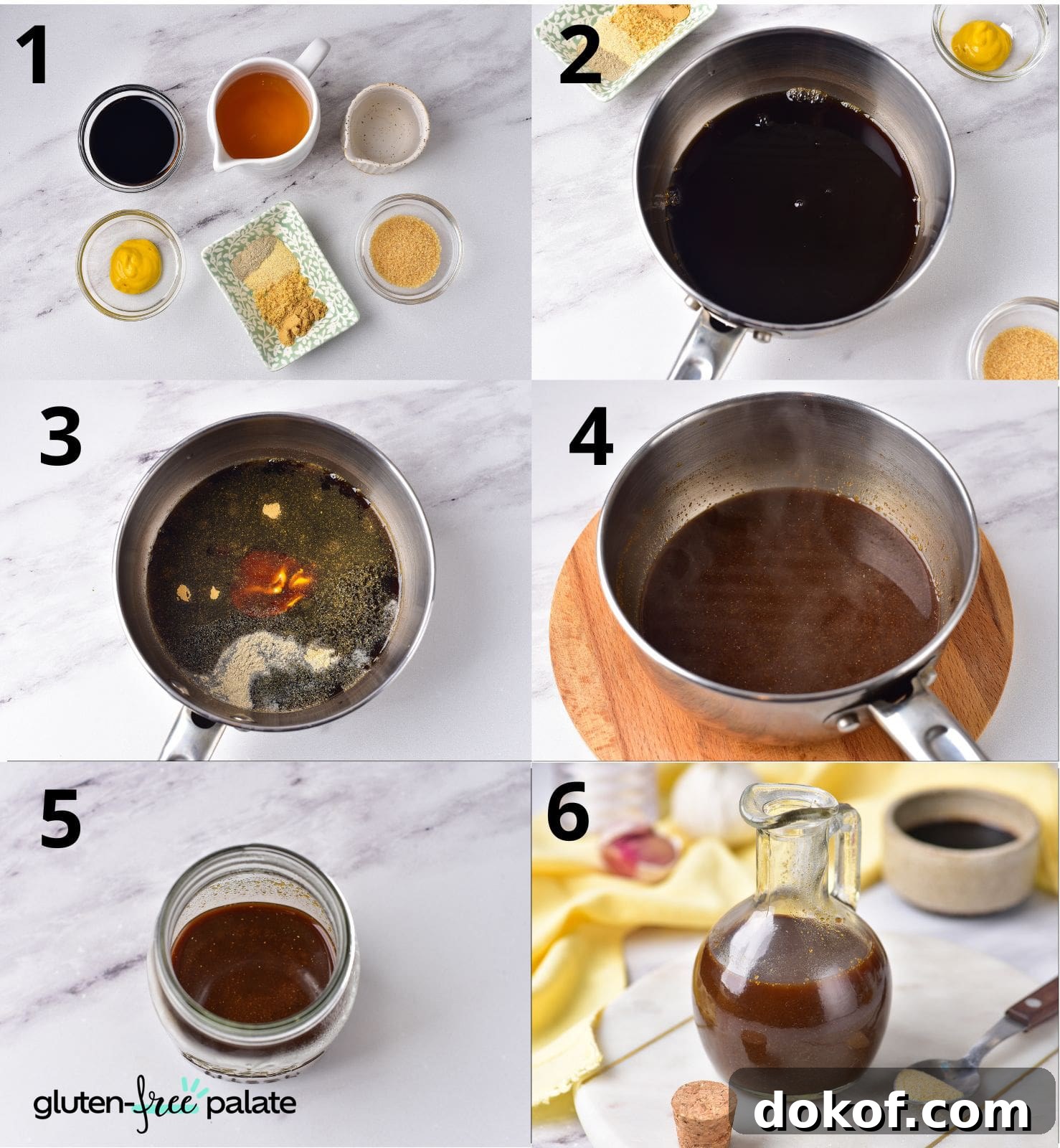 1

2

3

4

5

6

gluten-free palate

dokof.com