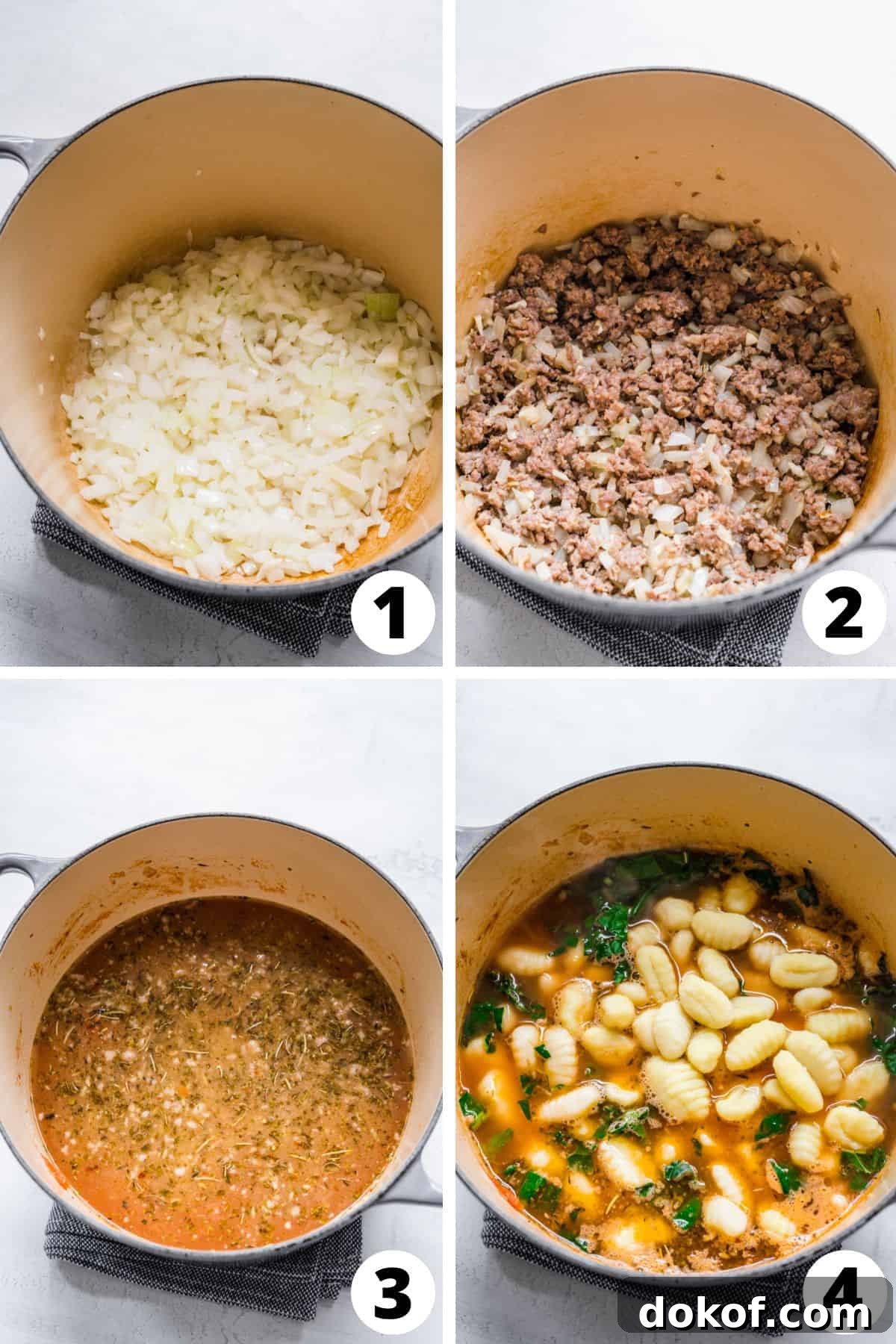 1
2
3
4
dokof.com