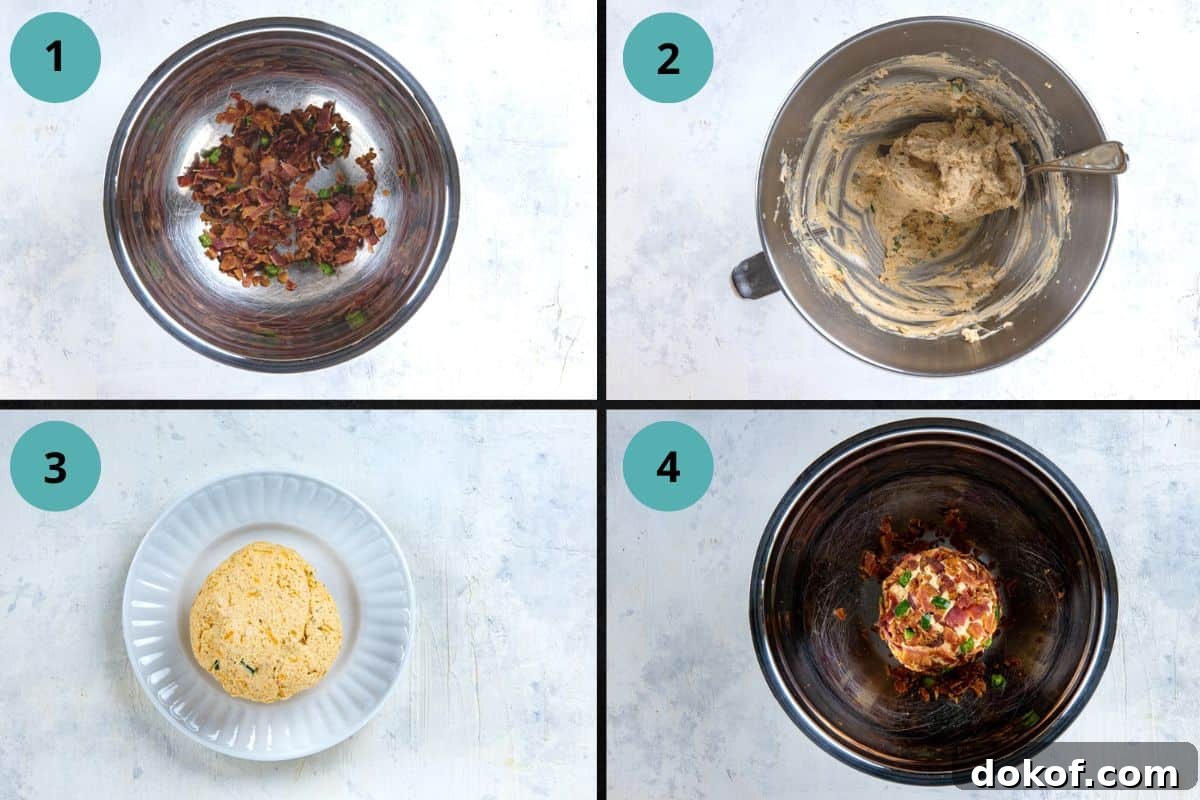 1

2

3

4

dokof.com