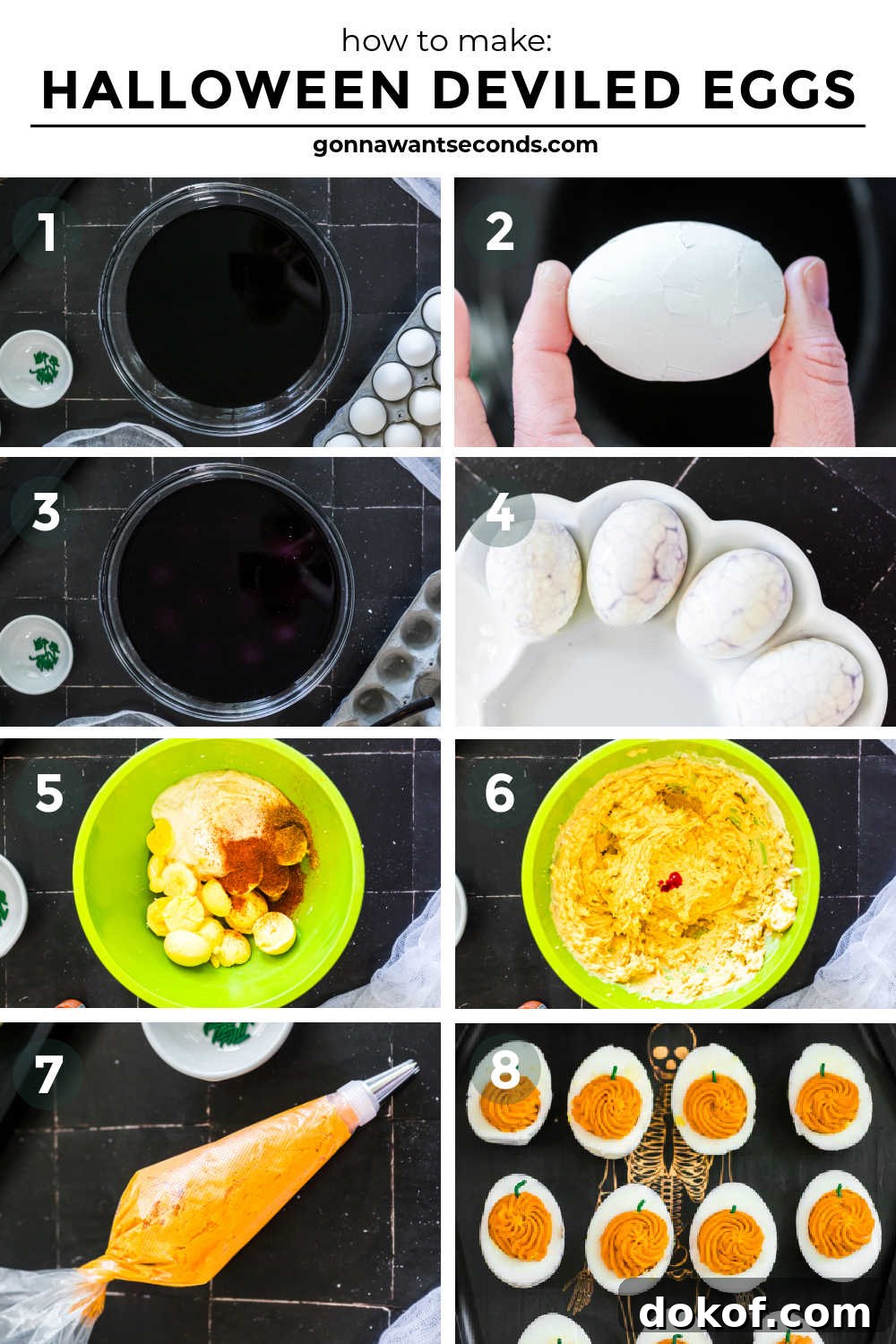 how to make:

HALLOWEEN DEVILED EGGS

gonnawantseconds.com

1

2

3

4

5

6

7

8

dokof.com